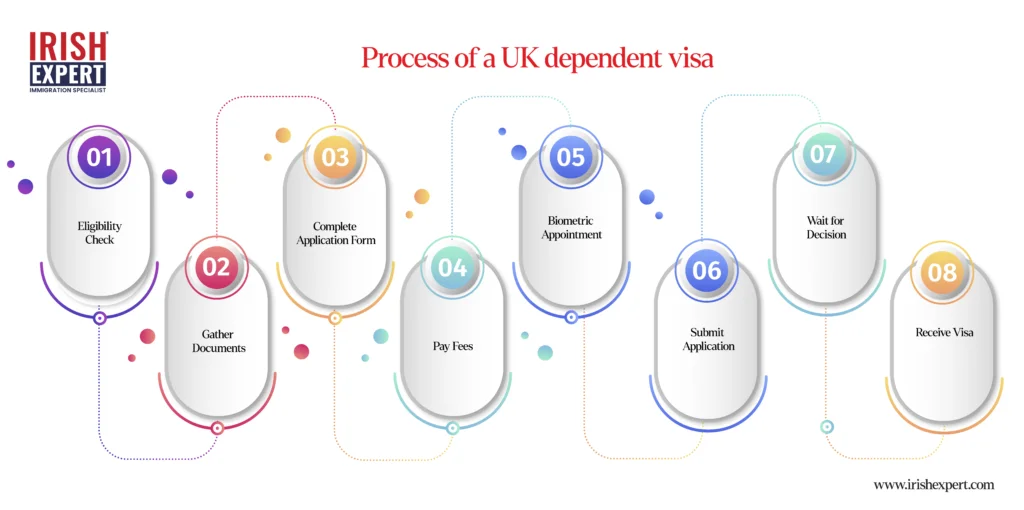 IRISH EXPERT
IMMIGRATION SPECIALIST

Process of a UK dependent visa

01
Eligibility Check

02
Gather Documents

03
Complete Application Form

04
Pay Fees

05
Biometric Appointment

06
Submit Application

07
Wait for Decision

08
Receive Visa

www.irishexpert.com