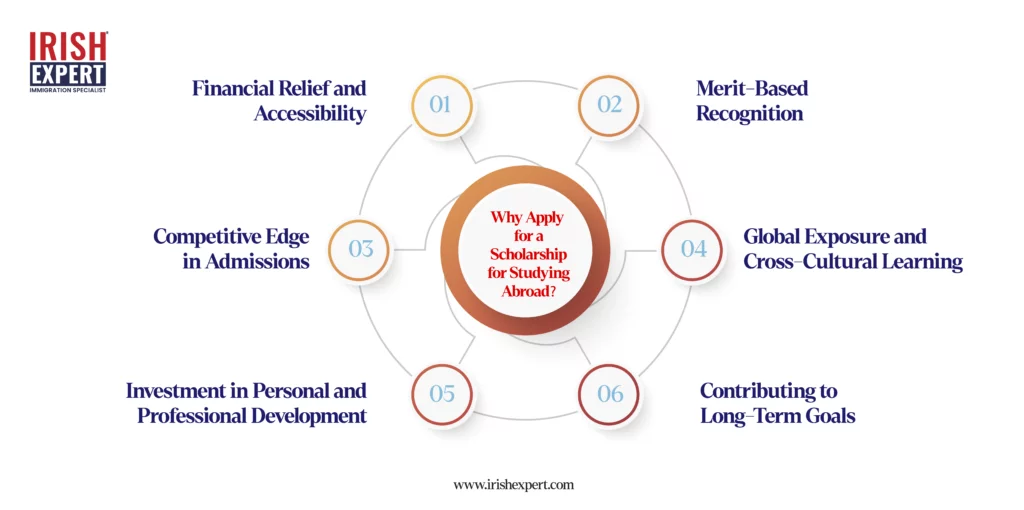 IRISH EXPERT
IMMIGRATION SPECIALIST

Why Apply for a Scholarship for Studying Abroad?

01
Financial Relief and Accessibility

02
Merit-Based Recognition

03
Competitive Edge in Admissions

04
Global Exposure and Cross-Cultural Learning

05
Investment in Personal and Professional Development

06
Contributing to Long-Term Goals

www.irishexpert.com