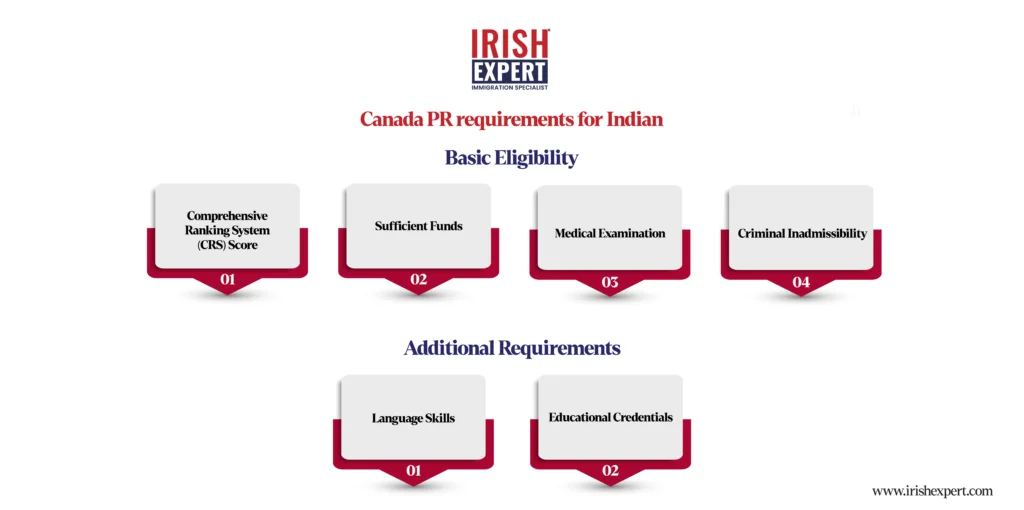 IRISH EXPERT
IMMIGRATION SPECIALIST

Canada PR requirements for Indian

Basic Eligibility

Comprehensive Ranking System (CRS) Score
01

Sufficient Funds
02

Medical Examination
03

Criminal Inadmissibility
04

Additional Requirements

Language Skills
01

Educational Credentials
02

www.irishexpert.com